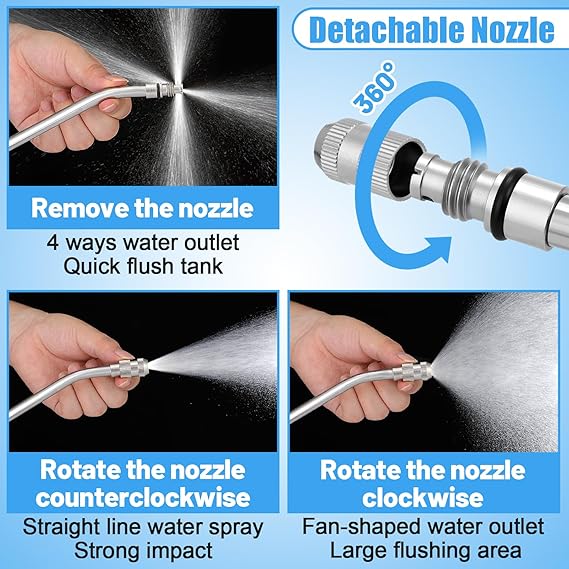 Detachable Nozzle

360°

Remove the nozzle

4 ways water outlet
Quick flush tank

Rotate the nozzle counterclockwise

Straight line water spray
Strong impact

Rotate the nozzle clockwise

Fan-shaped water outlet
Large flushing area