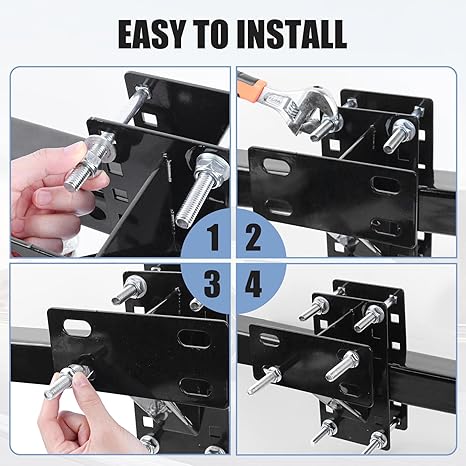 EASY TO INSTALL

1

2

3

4