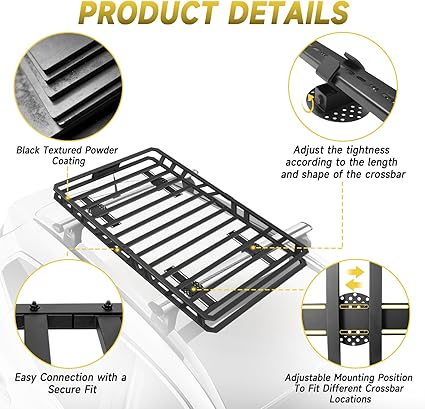 PRODUCT DETAILS

Black Textured Powder Coating

Adjust the tightness according to the length and shape of the crossbar

Easy Connection with a Secure Fit

Adjustable Mounting Position To Fit Different Crossbar Locations