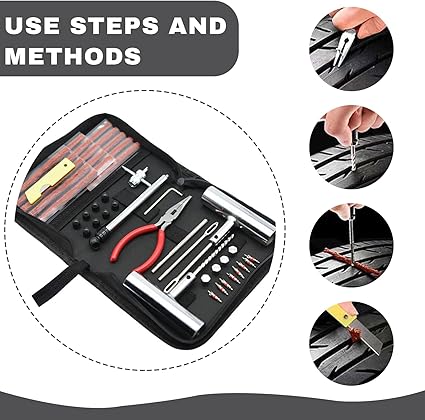 USE STEPS AND METHODS