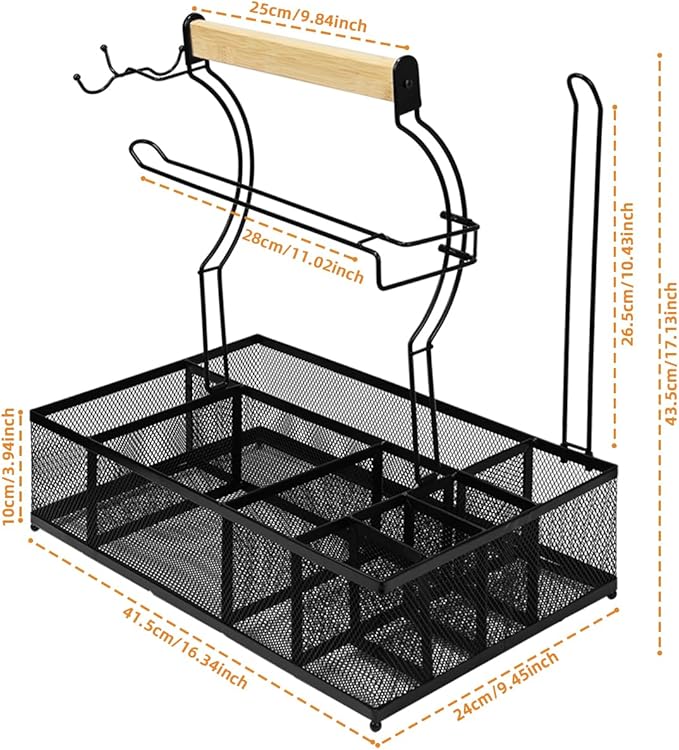 25cm/9.84inch

28cm/11.02inch

26.5cm/10.43inch

43.5cm/17.13inch

10cm/3.94inch

41.5cm/16.34inch

24cm/9.45inch