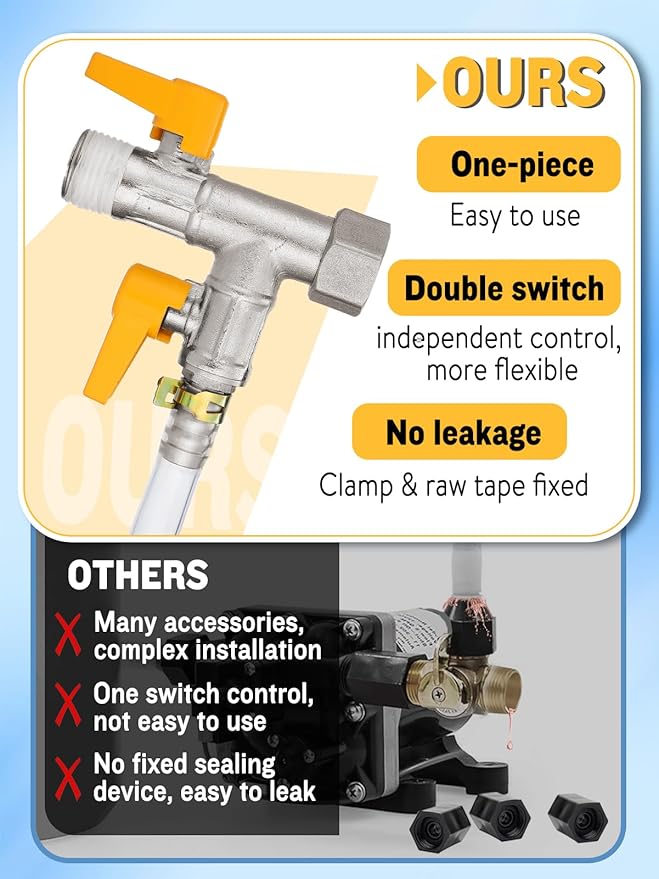 OURS

One-piece

Easy to use

Double switch

independent control, more flexible

No leakage

Clamp & raw tape fixed

OURS

OTHERS

Many accessories, complex installation

One switch control, not easy to use

No fixed sealing device, easy to leak