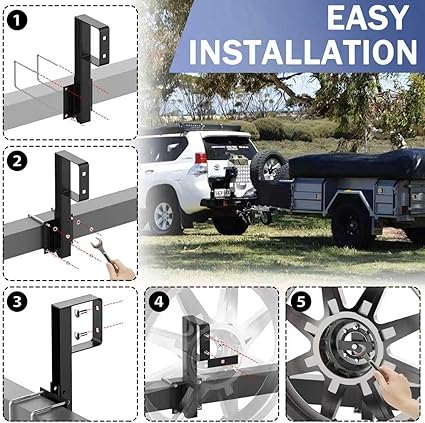 EASY INSTALLATION

1

2

3

4

5