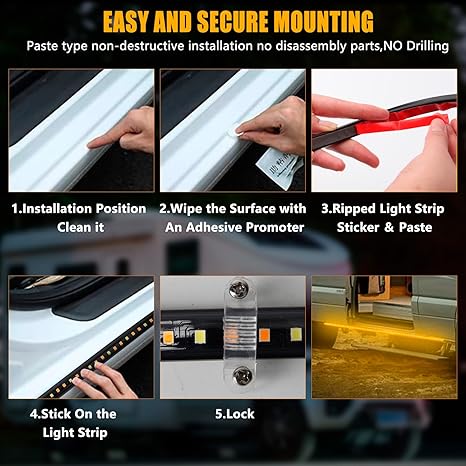 EASY AND SECURE MOUNTING

Paste type non-destructive installation no disassembly parts,NO Drilling

1.Installation Position Clean it

2.Wipe the Surface with An Adhesive Promoter

3.Ripped Light Strip Sticker & Paste

4.Stick On the Light Strip

5.Lock