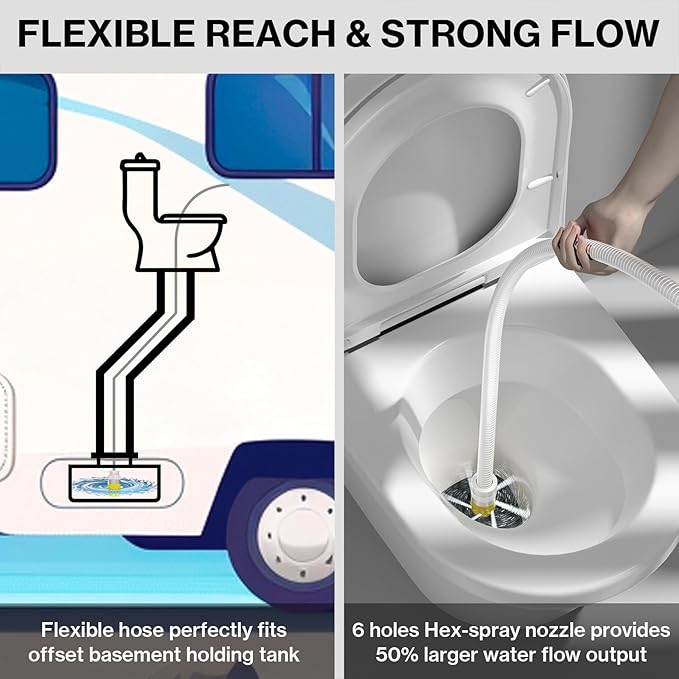 FLEXIBLE REACH & STRONG FLOW

Flexible hose perfectly fits offset basement holding tank

6 holes Hex-spray nozzle provides 50% larger water flow output