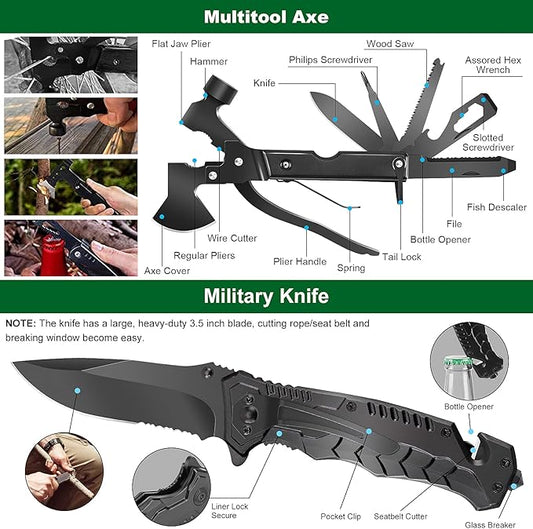 Multitool Axe

Flat Jaw Plier
Hammer
Knife
Philips Screwdriver
Wood Saw
Assored Hex Wrench
Slotted Screwdriver
Fish Descaler
File
Bottle Opener
Tail Lock
Spring
Plier Handle
Wire Cutter
Regular Pliers
Axe Cover

Military Knife

NOTE: The knife has a large, heavy-duty 3.5 inch blade, cutting rope/seat belt and breaking window become easy.

Bottle Opener
Liner Lock Secure
Pocket Clip
Seatbelt Cutter
Glass Breaker