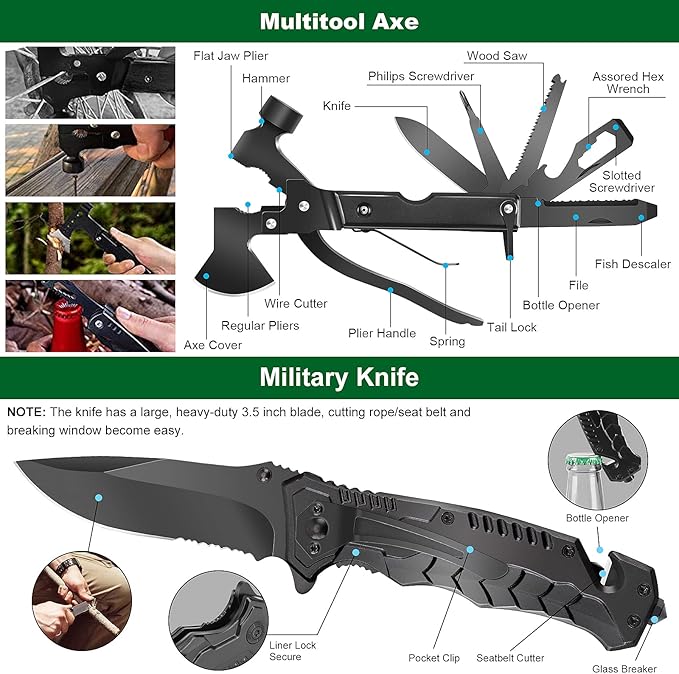 Multitool Axe

Flat Jaw Plier
Hammer
Knife
Philips Screwdriver
Wood Saw
Assored Hex Wrench
Slotted Screwdriver
Fish Descaler
File
Bottle Opener
Tail Lock
Spring
Plier Handle
Wire Cutter
Regular Pliers
Axe Cover

Military Knife

NOTE: The knife has a large, heavy-duty 3.5 inch blade, cutting rope/seat belt and breaking window become easy.

Bottle Opener
Liner Lock Secure
Pocket Clip
Seatbelt Cutter
Glass Breaker