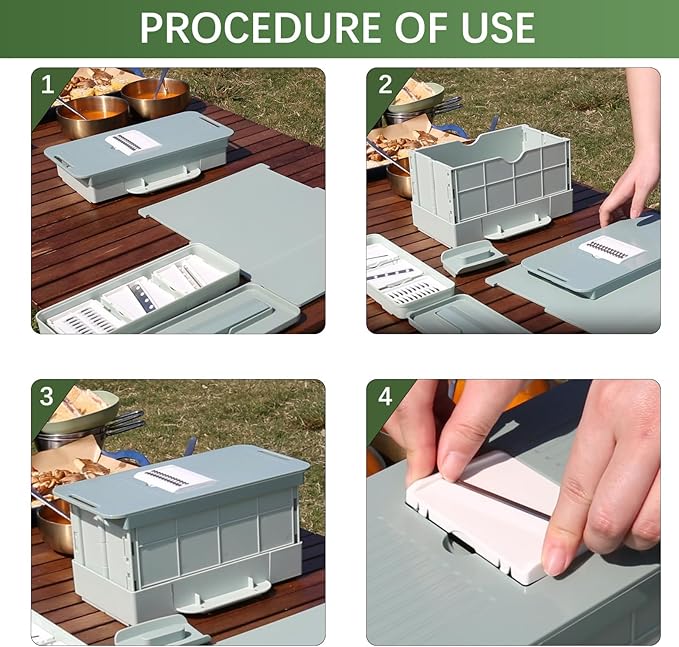 PROCEDURE OF USE

1

2

3

4