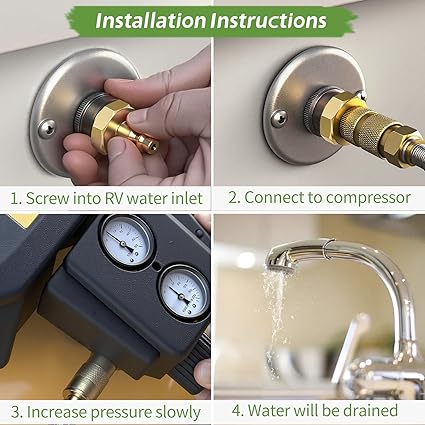 Installation Instructions

1. Screw into RV water inlet

2. Connect to compressor

3. Increase pressure slowly

4. Water will be drained