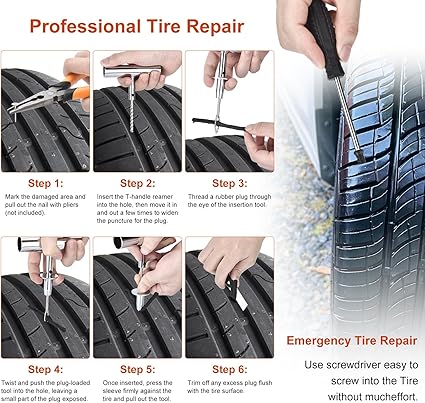 Professional Tire Repair

Step 1:

Mark the damaged area and pull out the nail with pliers (not included).

Step 2:

Insert the T-handle reamer into the hole, then move it in and out a few times to widen the puncture for the plug.

Step 3:

Thread a rubber plug through the eye of the insertion tool.

Step 4:

Twist and push the plug-loaded tool into the hole, leaving a small part of the plug exposed.

Step 5:

Once inserted, press the sleeve firmly against the tire and pull out the tool.

Step 6:

Trim off any excess plug flush with the tire surface.

Emergency Tire Repair

Use screwdriver easy to screw into the Tire without mucheffort.