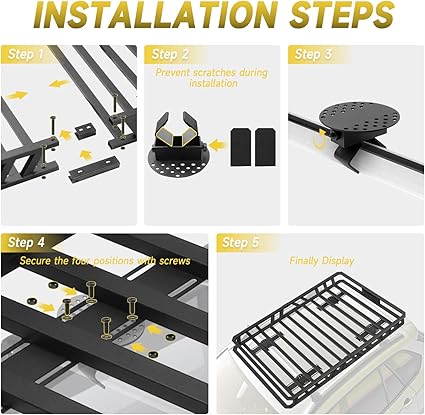 INSTALLATION STEPS

Step 1

Step 2

Prevent scratches during installation

Step 3

Step 4

Secure the four positions with screws

Step 5

Finally Display