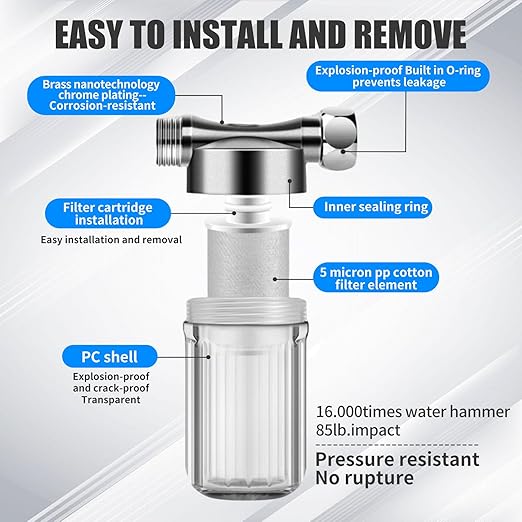 EASY TO INSTALL AND REMOVE

Brass nanotechnology chrome plating-- Corrosion-resistant

Explosion-proof Built in O-ring prevents leakage

Filter cartridge installation

Easy installation and removal

Inner sealing ring

5 micron pp cotton filter element

PC shell

Explosion-proof and crack-proof Transparent

16.000times water hammer 85lb.impact

Pressure resistant No rupture