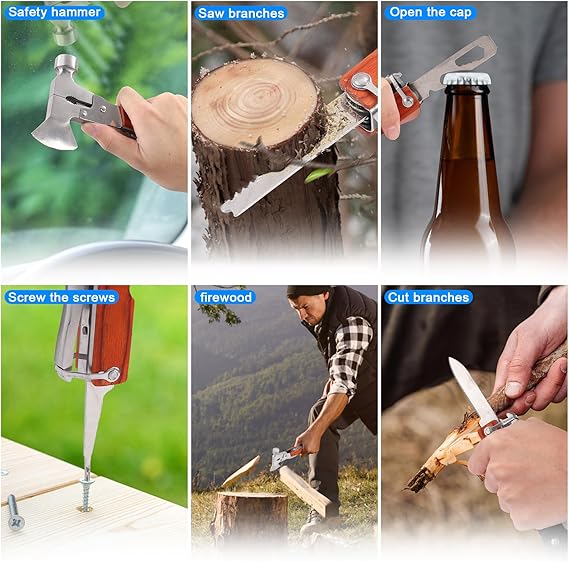 Safety hammer

Saw branches

Open the cap

Screw the screws

firewood

Cut branches