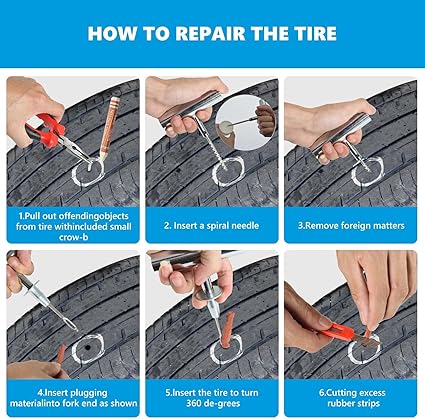 HOW TO REPAIR THE TIRE

1.Pull out offendingobjects from tire withincluded small crow-b

2. Insert a spiral needle

3.Remove foreign matters

4.Insert plugging materialinto fork end as shown

5.Insert the tire to turn 360 de-grees

6.Cutting excess rubber strips