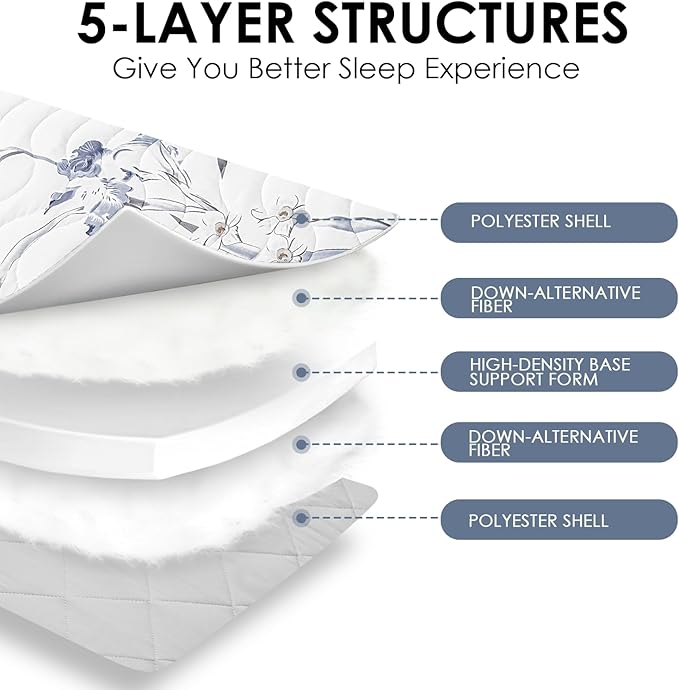 5-LAYER STRUCTURES
Give You Better Sleep Experience

POLYESTER SHELL

DOWN-ALTERNATIVE FIBER

HIGH-DENSITY BASE SUPPORT FORM

DOWN-ALTERNATIVE FIBER

POLYESTER SHELL